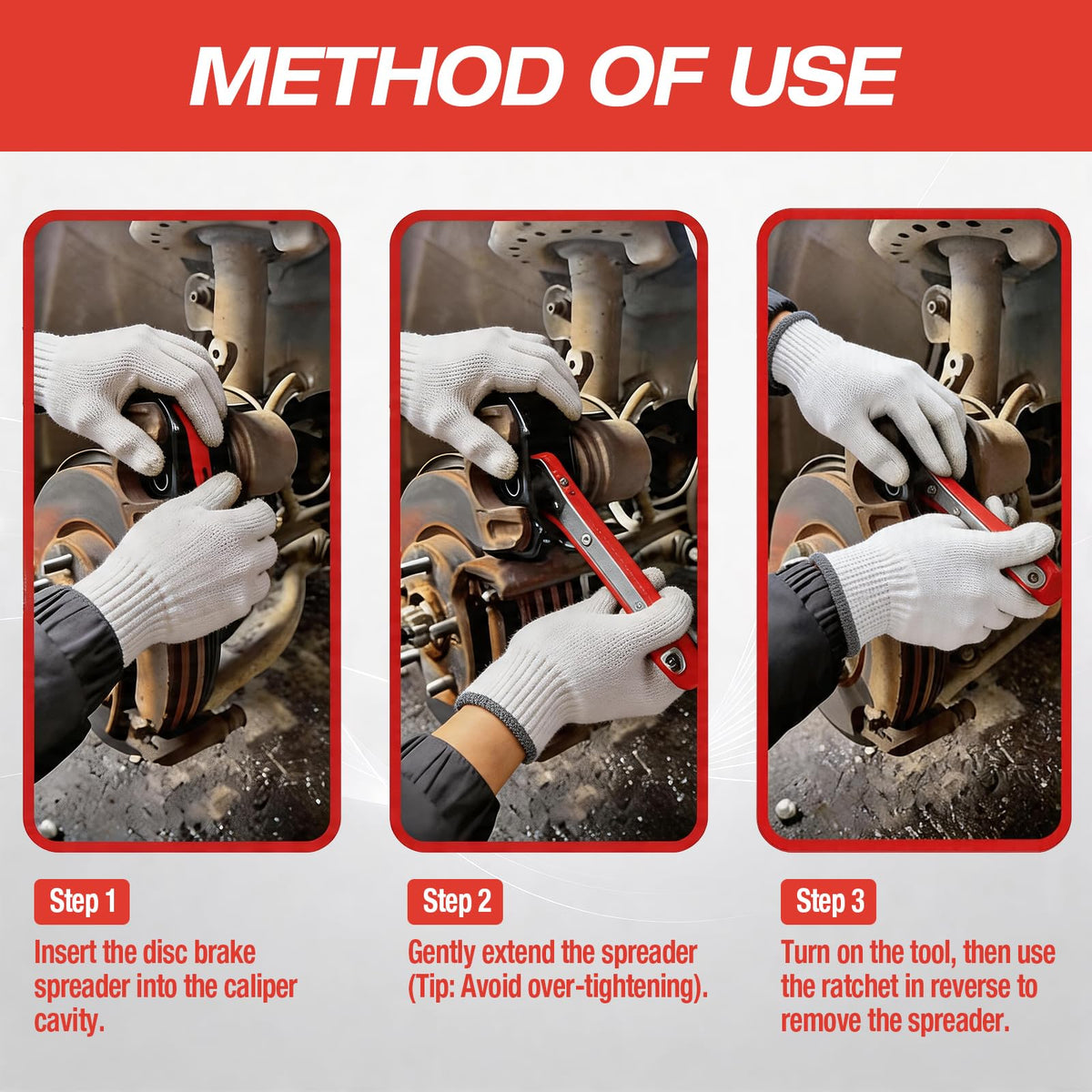 METHOD OF USE

Step 1
Insert the disc brake spreader into the caliper cavity.

Step 2
Gently extend the spreader (Tip: Avoid over-tightening).

Step 3
Turn on the tool, then use the ratchet in reverse to remove the spreader.