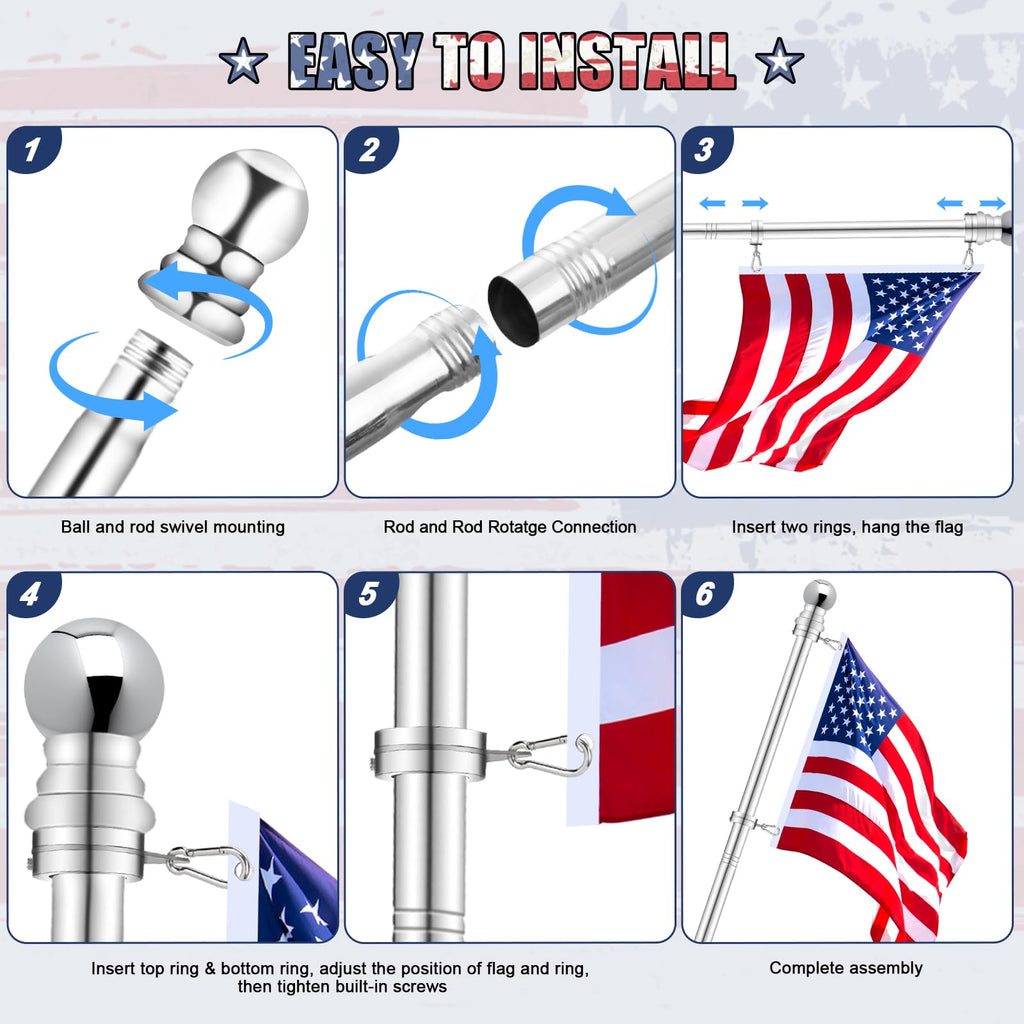 EASY TO INSTALL

1

Ball and rod swivel mounting

2

Rod and Rod Rotatge Connection

3

Insert two rings, hang the flag

4

5

Insert top ring & bottom ring, adjust the position of flag and ring, then tighten built-in screws

6

Complete assembly